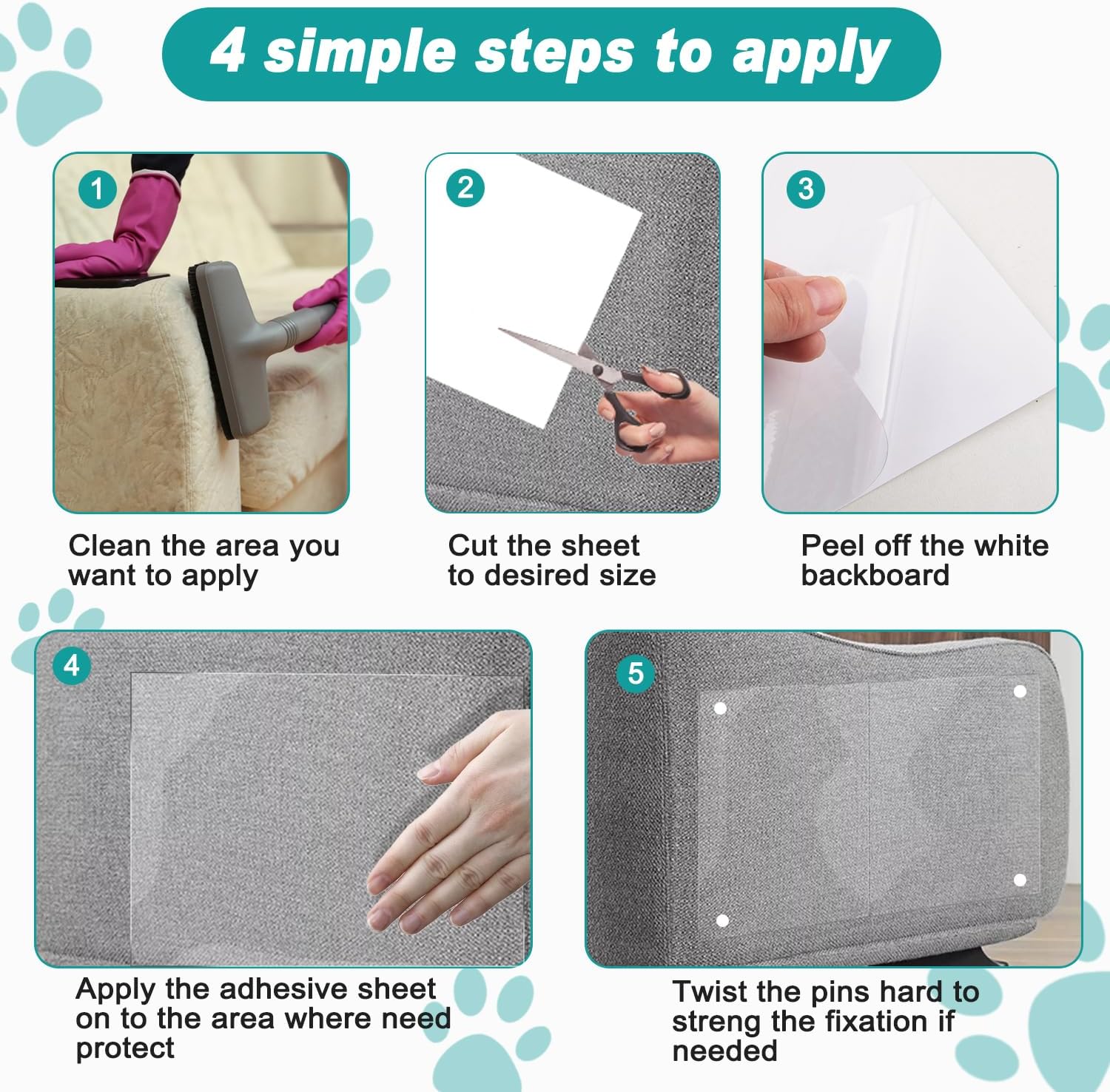 4 simple steps to apply

1

Clean the area you want to apply

2

Cut the sheet to desired size

3

Peel off the white backboard

4

Apply the adhesive sheet on to the area where need protect

5

Twist the pins hard to streng the fixation if needed